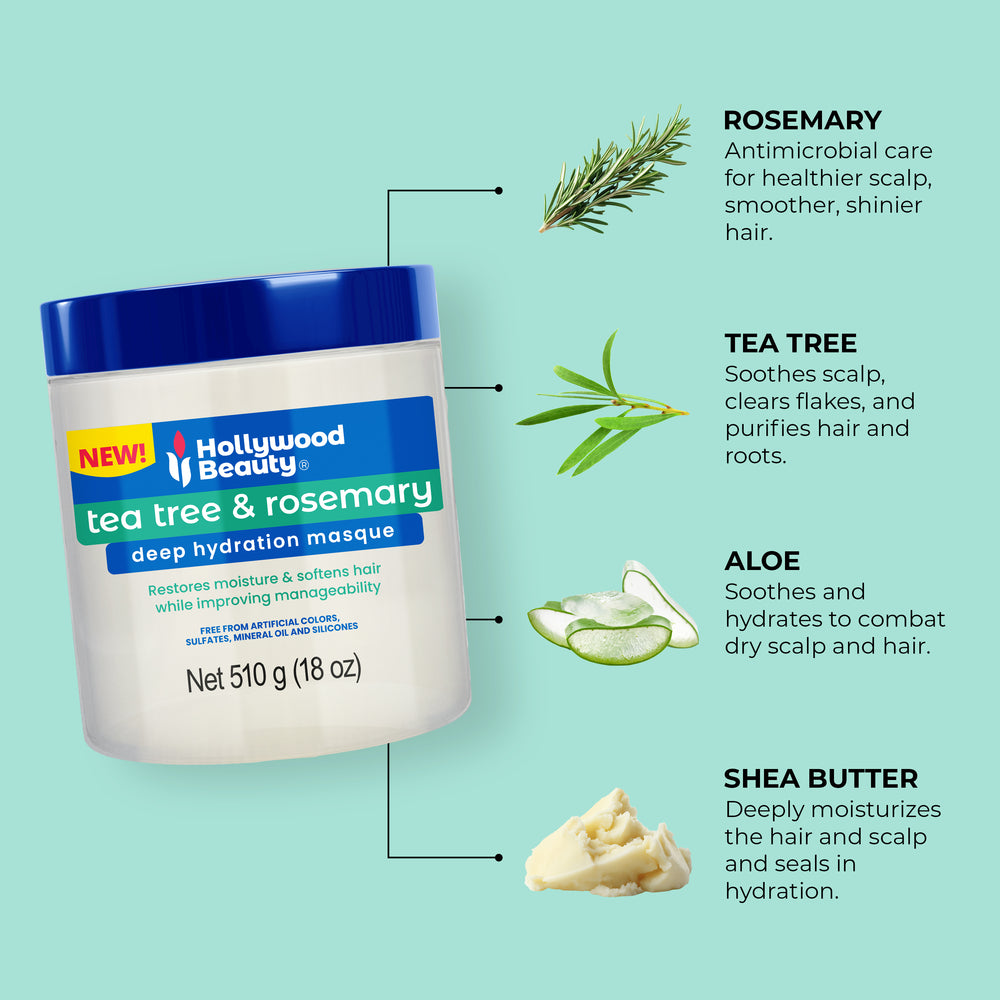 NEW!

Hollywood Beauty®

tea tree & rosemary

deep hydration masque

Restores moisture & softens hair while improving manageability

FREE FROM ARTIFICIAL COLORS, SULFATES, MINERAL OIL AND SILICONES

Net 510 g (18 oz)

ROSEMARY
Antimicrobial care for healthier scalp, smoother, shinier hair.

TEA TREE
Soothes scalp, clears flakes, and purifies hair and roots.

ALOE
Soothes and hydrates to combat dry scalp and hair.

SHEA BUTTER
Deeply moisturizes the hair and scalp and seals in hydration.