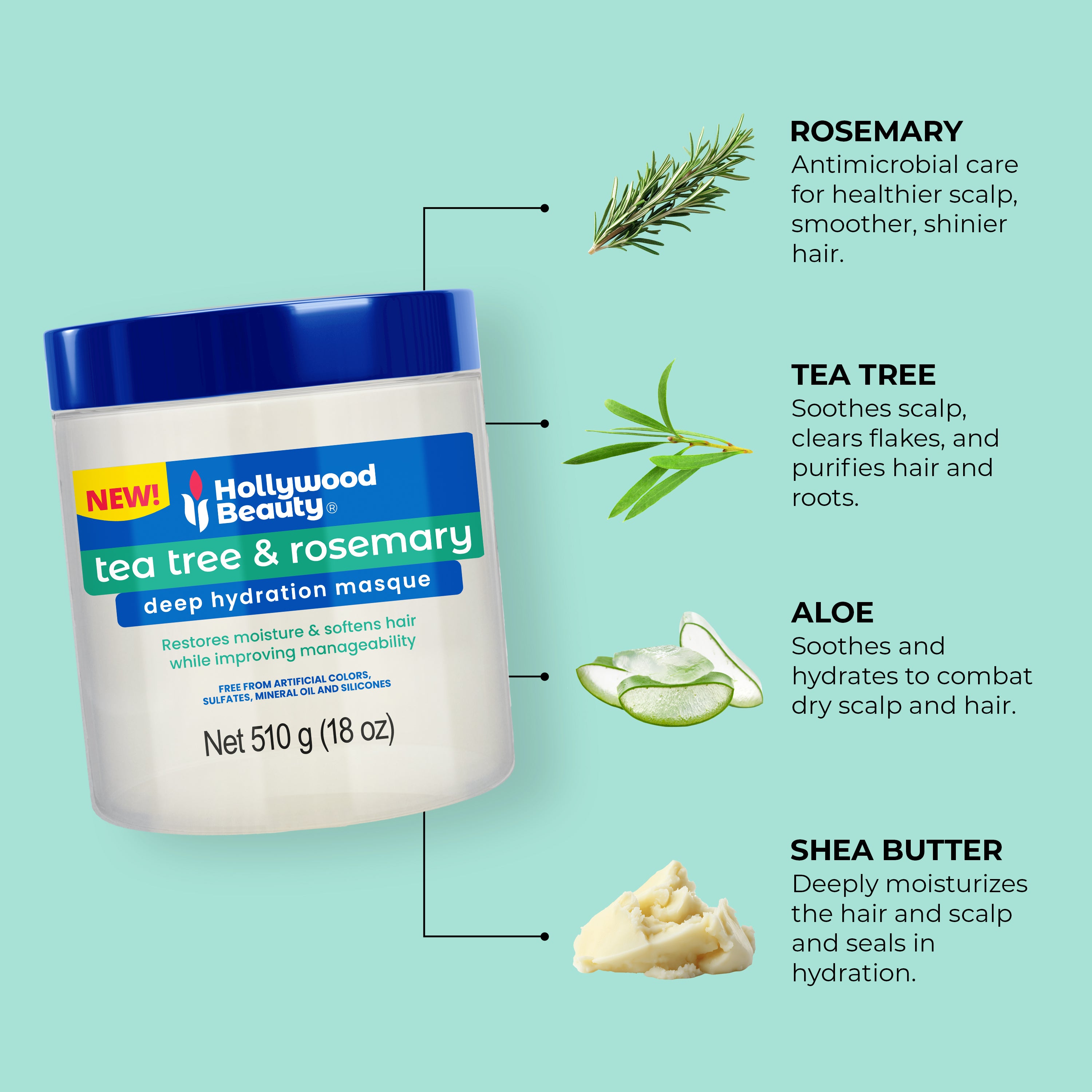 NEW!
Hollywood Beauty®
tea tree & rosemary
deep hydration masque
Restores moisture & softens hair while improving manageability
FREE FROM ARTIFICIAL COLORS, SULFATES, MINERAL OIL AND SILICONES
Net 510 g (18 oz)

ROSEMARY
Antimicrobial care for healthier scalp, smoother, shinier hair.

TEA TREE
Soothes scalp, clears flakes, and purifies hair and roots.

ALOE
Soothes and hydrates to combat dry scalp and hair.

SHEA BUTTER
Deeply moisturizes the hair and scalp and seals in hydration.