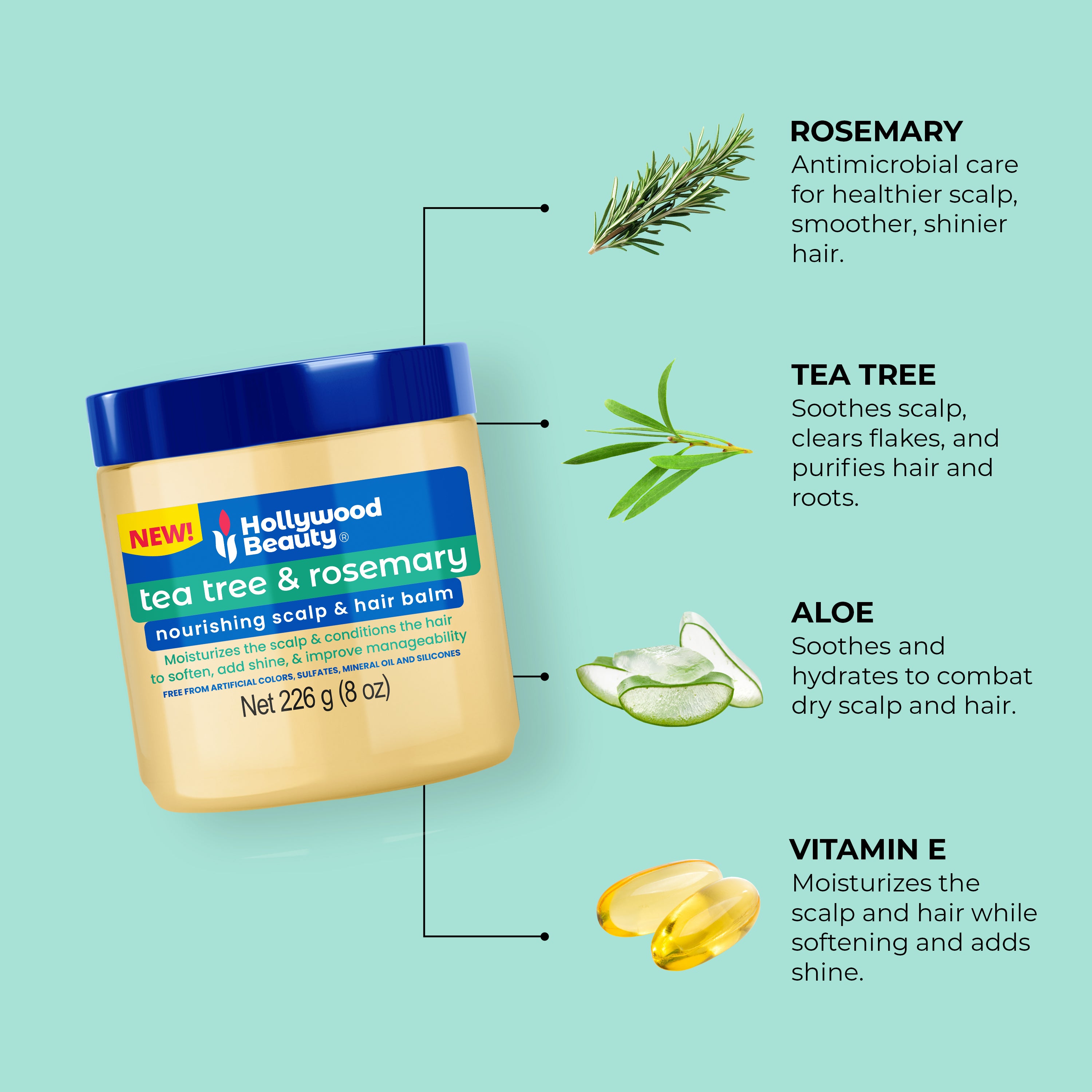 NEW!

Hollywood Beauty®

tea tree & rosemary

nourishing scalp & hair balm

Moisturizes the scalp & conditions the hair to soften, add shine, & improve manageability

FREE FROM ARTIFICIAL COLORS, SULFATES, MINERAL OIL AND SILICONES

Net 226 g (8 oz)

ROSEMARY
Antimicrobial care for healthier scalp, smoother, shinier hair.

TEA TREE
Soothes scalp, clears flakes, and purifies hair and roots.

ALOE
Soothes and hydrates to combat dry scalp and hair.

VITAMIN E
Moisturizes the scalp and hair while softening and adds shine.